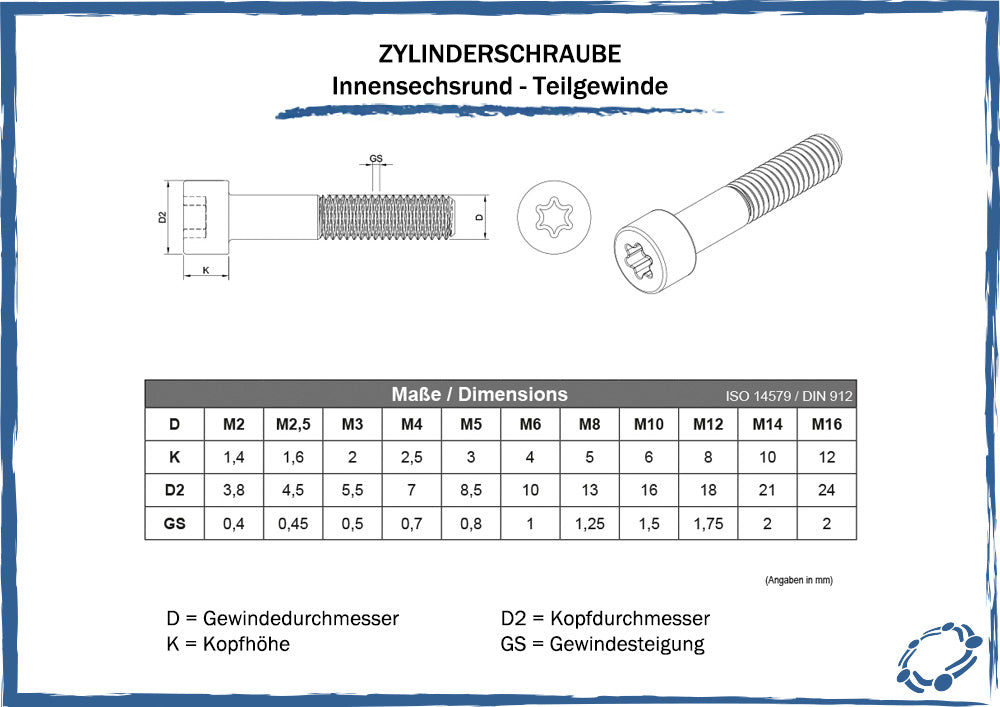 ZYLINDERSCHRAUBE
Innensechsrund - Teilgewinde

GS
D2
D
K

Maße / Dimensions ISO 14579 / DIN 912

| D | M2 | M2,5 | M3 | M4 | M5 | M6 | M8 | M10 | M12 | M14 | M16 |
|---|---|---|---|---|---|---|---|---|---|---|---|
| K | 1,4 | 1,6 | 2 | 2,5 | 3 | 4 | 5 | 6 | 8 | 10 | 12 |
| D2 | 3,8 | 4,5 | 5,5 | 7 | 8,5 | 10 | 13 | 16 | 18 | 21 | 24 |
| GS | 0,4 | 0,45 | 0,5 | 0,7 | 0,8 | 1 | 1,25 | 1,5 | 1,75 | 2 | 2 |

(Angaben in mm)

D = Gewindedurchmesser
K = Kopfhöhe

D2 = Kopfdurchmesser
GS = Gewindesteigung